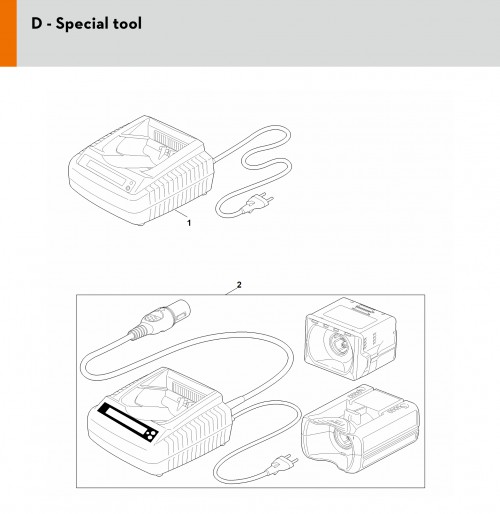 D - Special tool

1

2